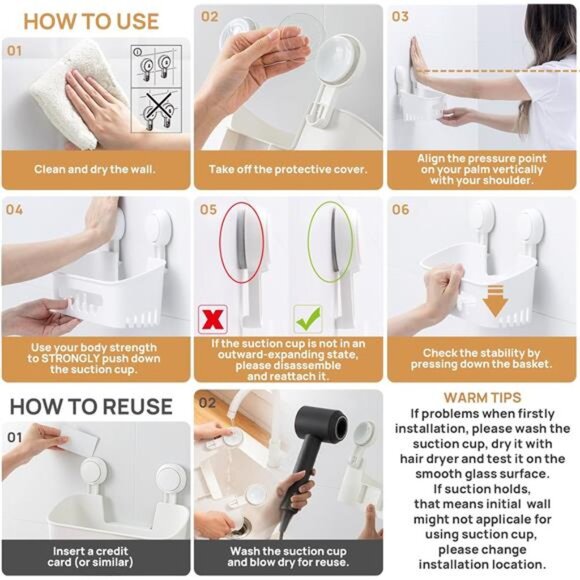 HOW TO USE

01

Clean and dry the wall.

02

Take off the protective cover.

03

Align the pressure point on your palm vertically with your shoulder.

04

Use your body strength to STRONGLY push down the suction cup.

05

If the suction cup is not in an outward-expanding state, please disassemble and reattach it.

06

Check the stability by pressing down the basket.

HOW TO REUSE

01

Insert a credit card (or similar)

02

Wash the suction cup and blow dry for reuse.

WARM TIPS
If problems when firstly installation, please wash the suction cup, dry it with hair dryer and test it on the smooth glass surface.
If suction holds, that means initial wall might not applicale for using suction cup, please change installation location.